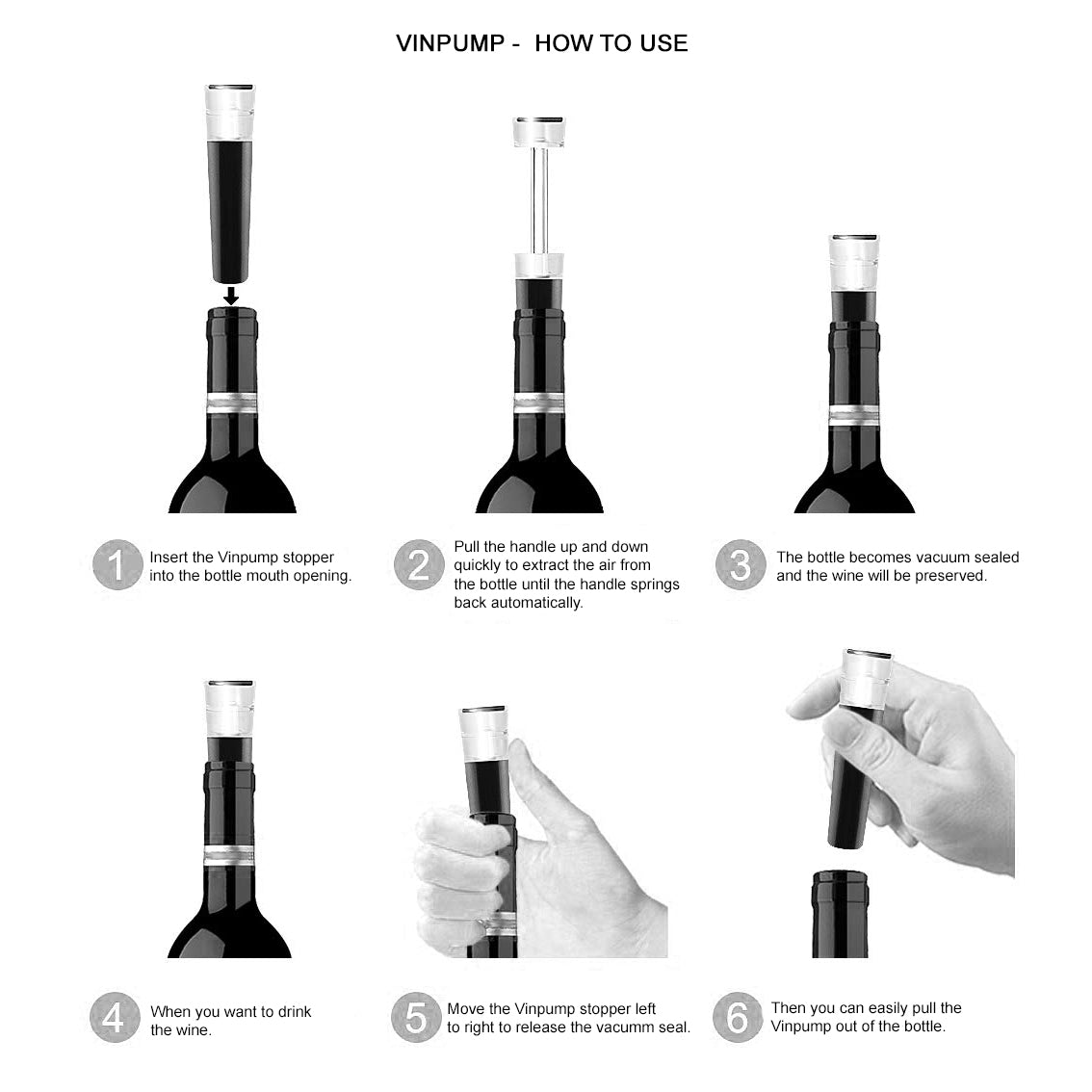 VINPUMP - HOW TO USE

1 Insert the Vinpump stopper into the bottle mouth opening.

2 Pull the handle up and down quickly to extract the air from the bottle until the handle springs back automatically.

3 The bottle becomes vacuum sealed and the wine will be preserved.

4 When you want to drink the wine.

5 Move the Vinpump stopper left to right to release the vacumm seal.

6 Then you can easily pull the Vinpump out of the bottle.