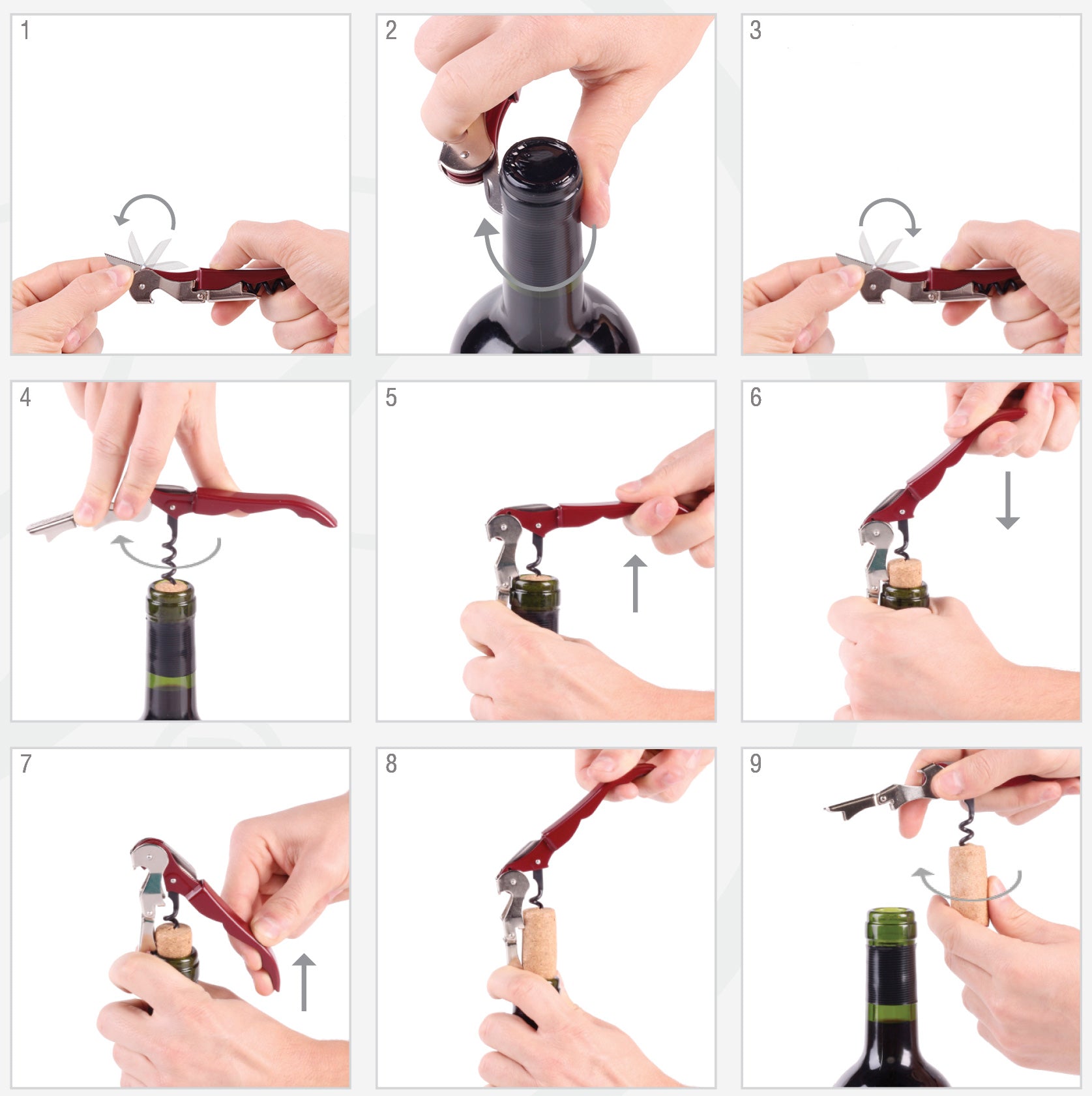 1

2

3

4

5

6

7

8

9